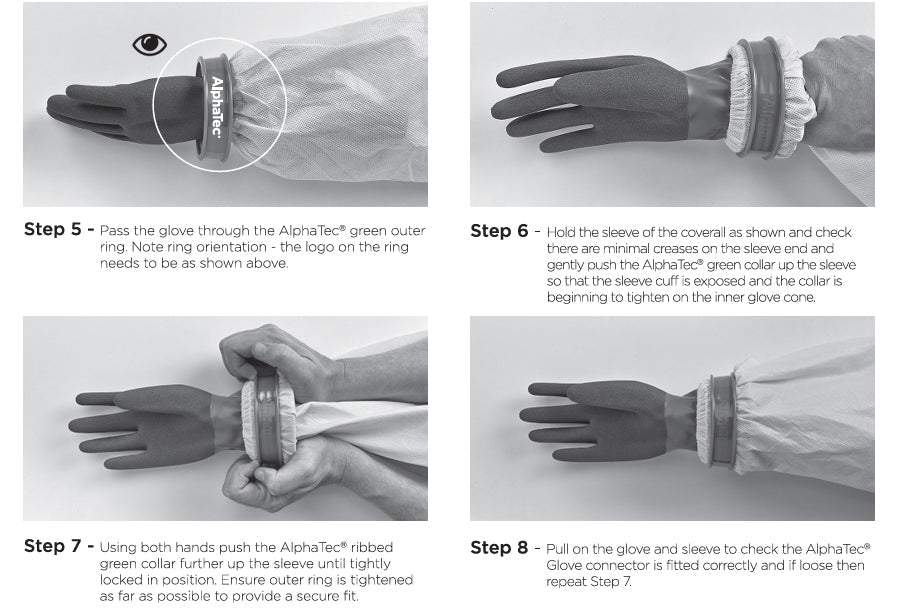 AlphaTec®

Step 5 - Pass the glove through the AlphaTec® green outer ring. Note ring orientation - the logo on the ring needs to be as shown above.

Step 6 - Hold the sleeve of the coverall as shown and check there are minimal creases on the sleeve end and gently push the AlphaTec® green collar up the sleeve so that the sleeve cuff is exposed and the collar is beginning to tighten on the inner glove cone.

Step 7 - Using both hands push the AlphaTec® ribbed green collar further up the sleeve until tightly locked in position. Ensure outer ring is tightened as far as possible to provide a secure fit.

Step 8 - Pull on the glove and sleeve to check the AlphaTec® Glove connector is fitted correctly and if loose then repeat Step 7.